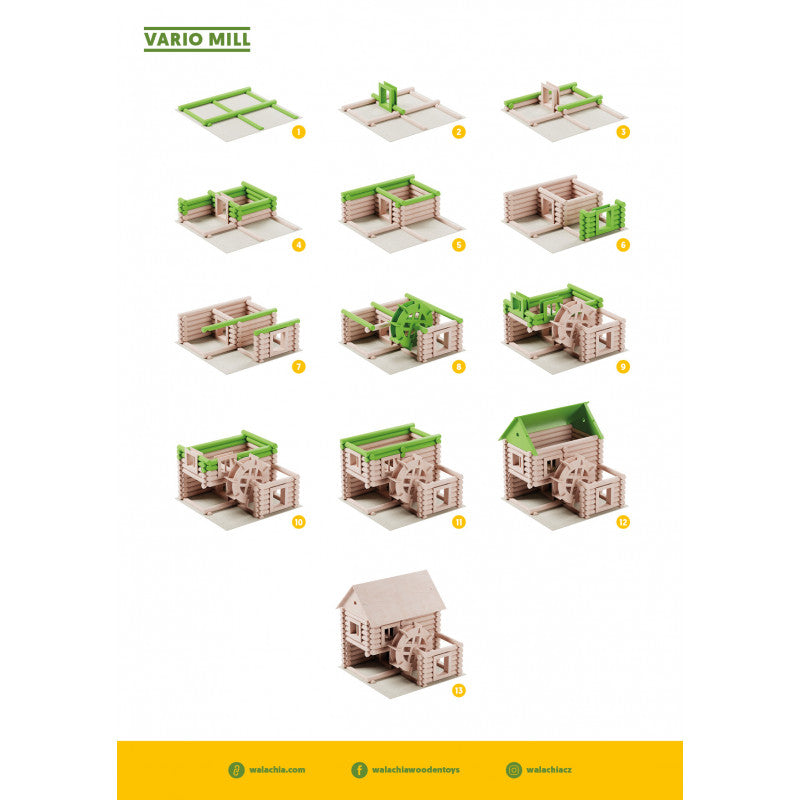 VARIO MILL

1

2

3

4

5

6

7

8

9

10

11

12

13

walachia.com

walachiawoodentoys

walachiacz