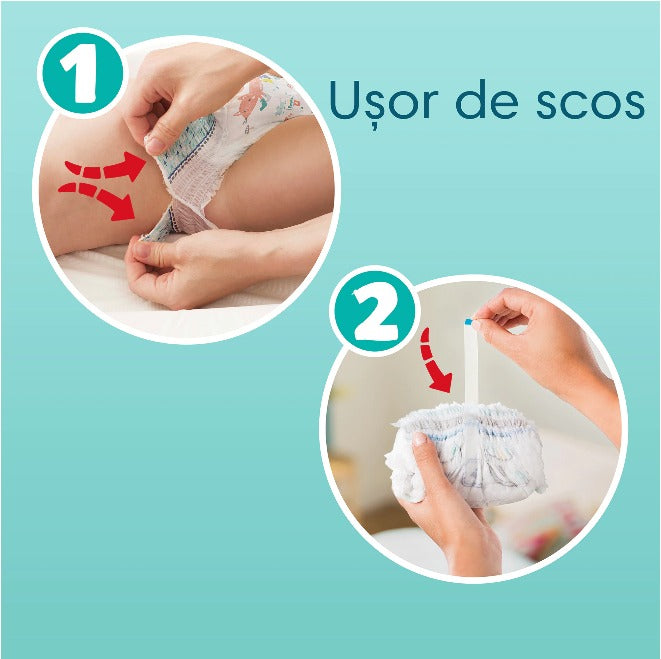 1

Ușor de scos

2