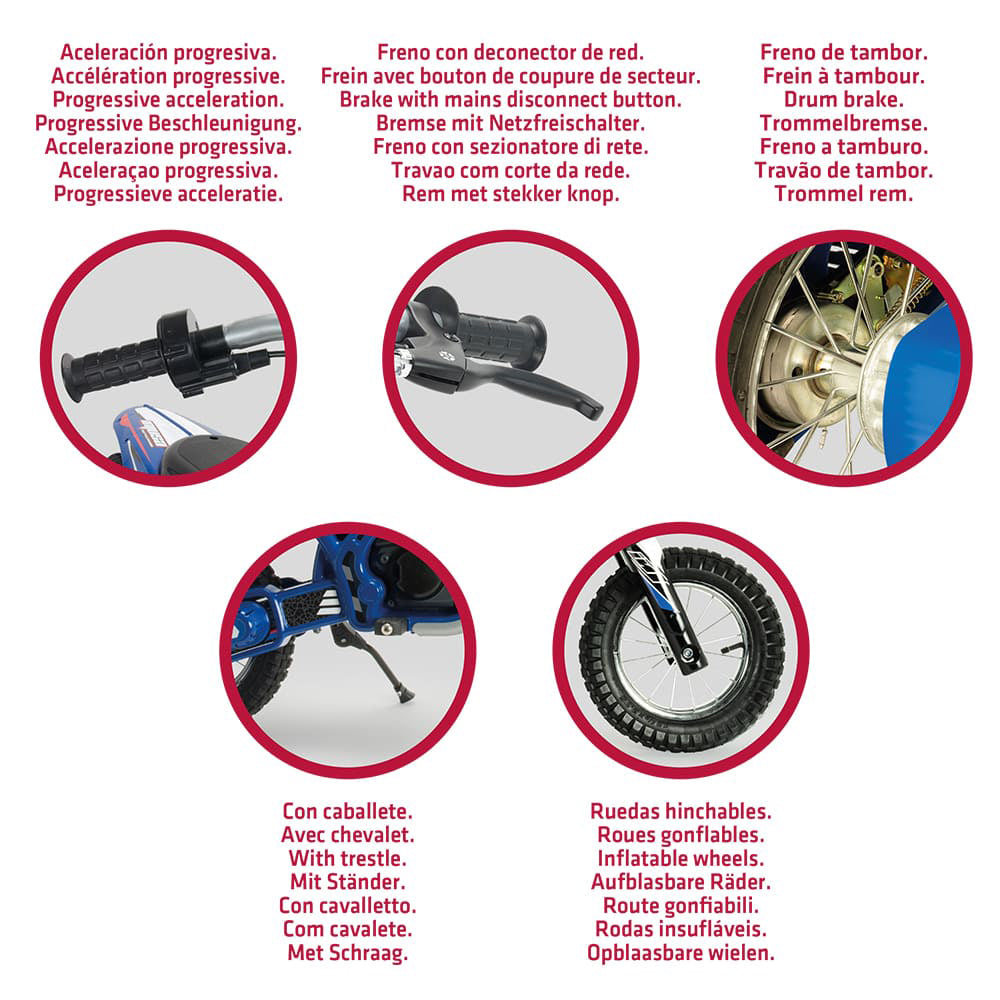 Aceleración progresiva.
Accélération progressive.
Progressive acceleration.
Progressive Beschleunigung.
Accelerazione progressiva.
Aceleraçao progressiva.
Progressieve acceleratie.

Freno con deconector de red.
Frein avec bouton de coupure de secteur.
Brake with mains disconnect button.
Bremse mit Netzfreischalter.
Freno con sezionatore di rete.
Travao com corte da rede.
Rem met stekker knop.

Freno de tambor.
Frein à tambour.
Drum brake.
Trommelbremse.
Freno a tamburo.
Travão de tambor.
Trommel rem.

Con caballete.
Avec chevalet.
With trestle.
Mit Ständer.
Con cavalletto.
Com cavalete.
Met Schraag.

Ruedas hinchables.
Roues gonflables.
Inflatable wheels.
Aufblasbare Räder.
Route gonfiabili.
Rodas insufláveis.
Opblaasbare wielen.