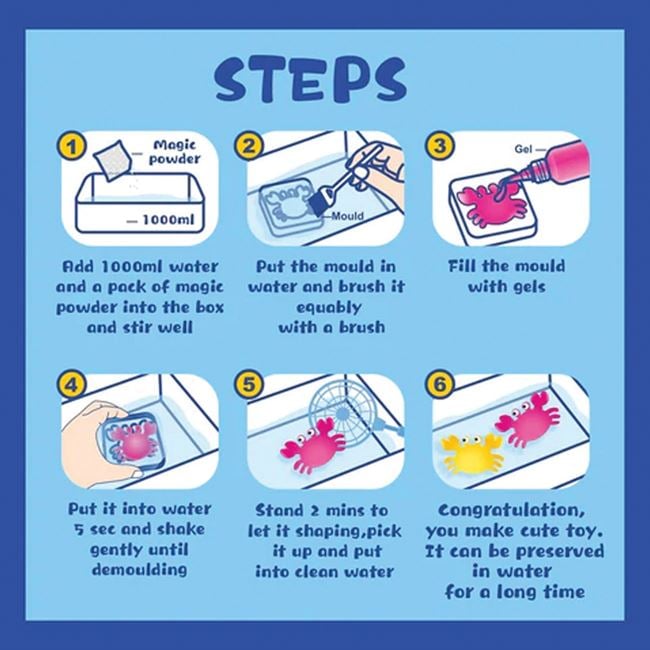 STEPS

1
Magic powder
1000ml
Add 1000ml water and a pack of magic powder into the box and stir well

2
Mould
Put the mould in water and brush it equably with a brush

3
Gel
Fill the mould with gels

4
Put it into water 5 sec and shake gently until demoulding

5
Stand 2 mins to let it shaping,pick it up and put into clean water

6
Congratulation, you make cute toy. It can be preserved in water for a long time