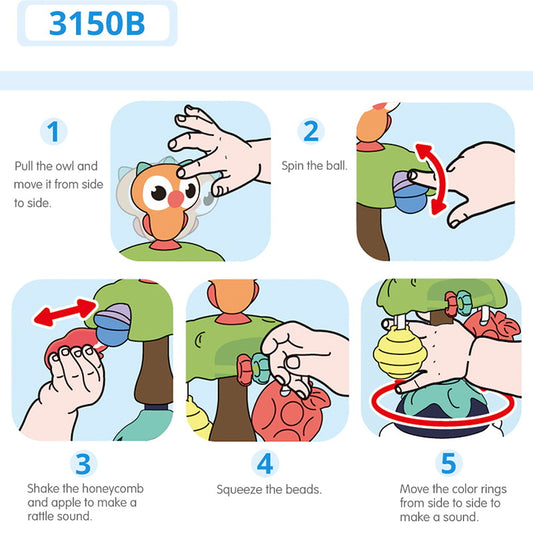 3150B

1
Pull the owl and move it from side to side.

2
Spin the ball.

3
Shake the honeycomb and apple to make a rattle sound.

4
Squeeze the beads.

5
Move the color rings from side to side to make a sound.