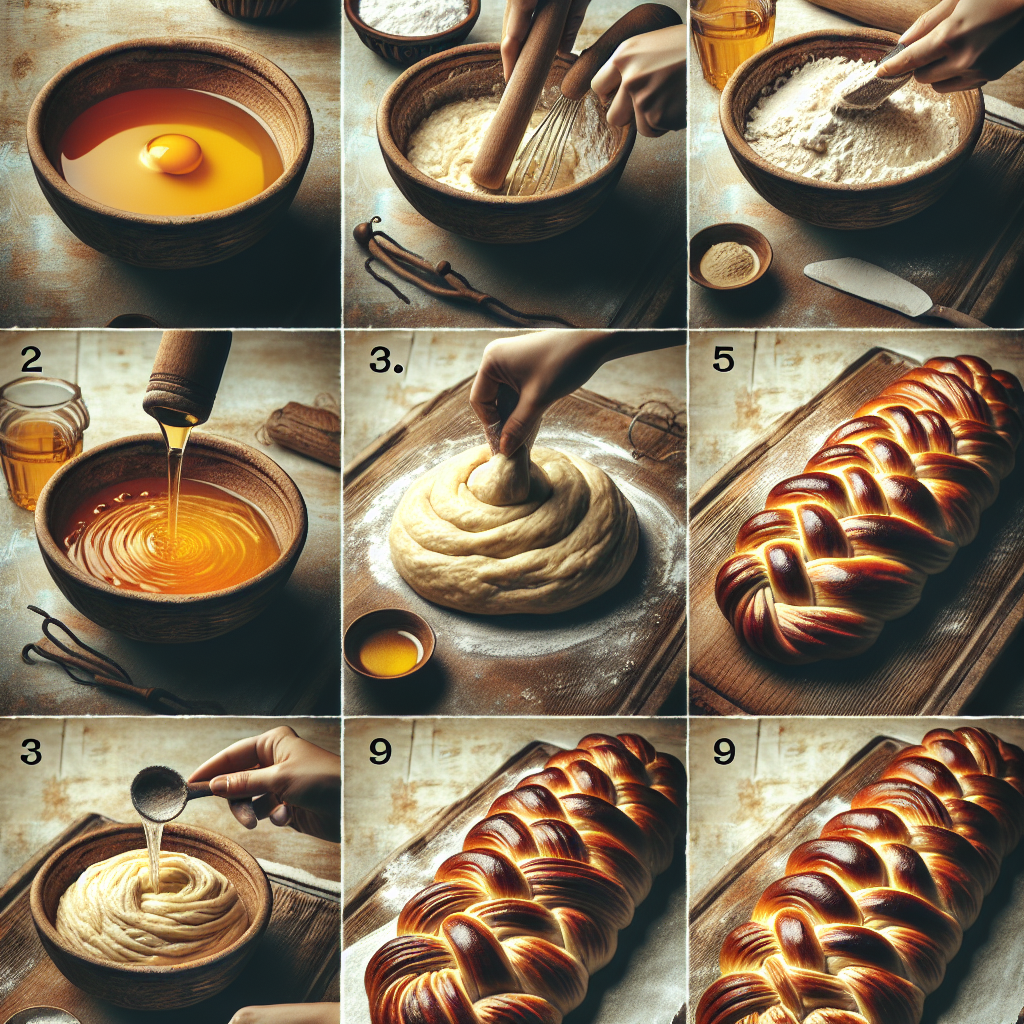 2

3.

5

3

9

9