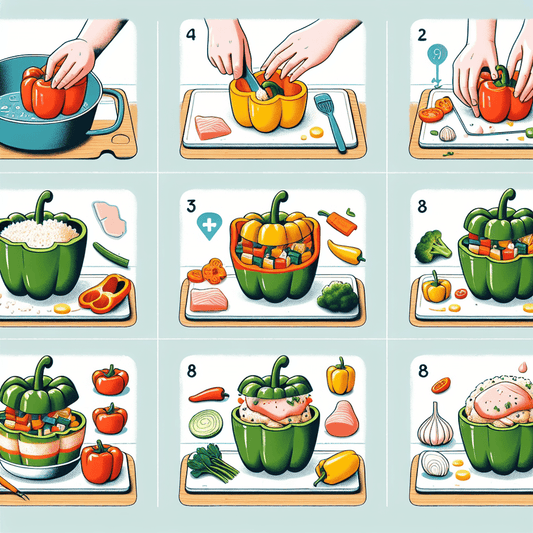 4

2

9

3

8

8

8